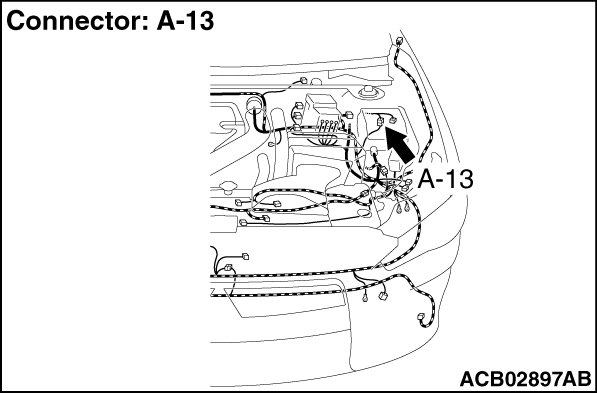 Connector: A-13

A-13

ACB02897AB