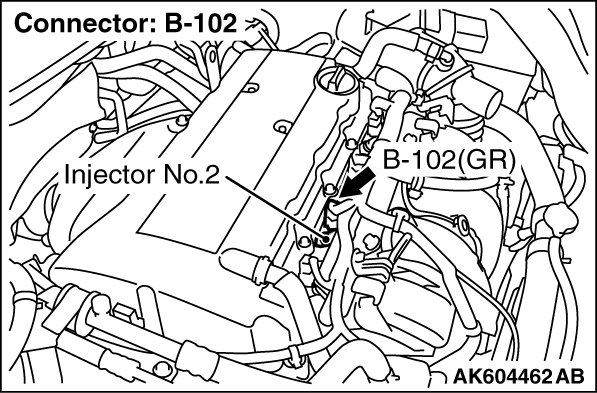 Connector: B-102

B-102(GR)

Injector No.2

AK604462 AB