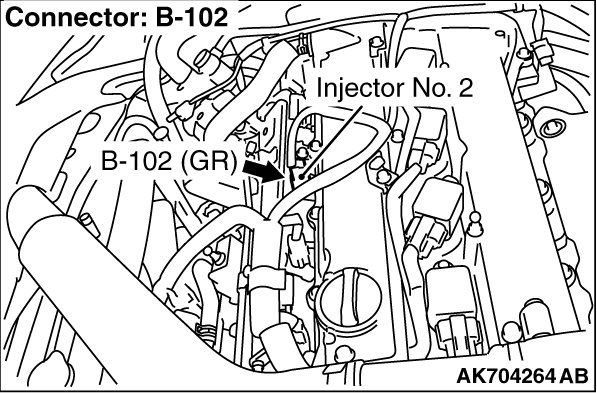 Connector: B-102

Injector No. 2

B-102 (GR)

AK704264 AB