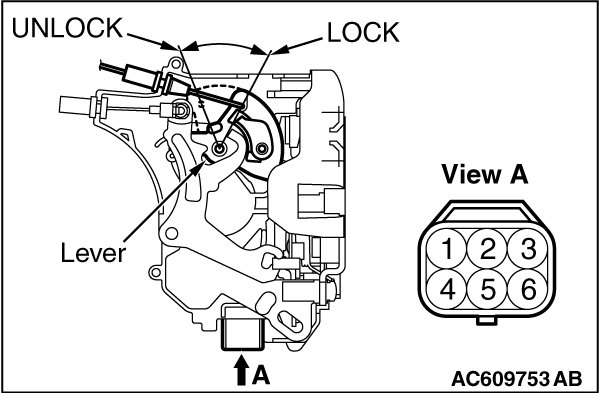 UNLOCK

LOCK

Lever

A

View A

1 2 3
4 5 6

AC609753 AB