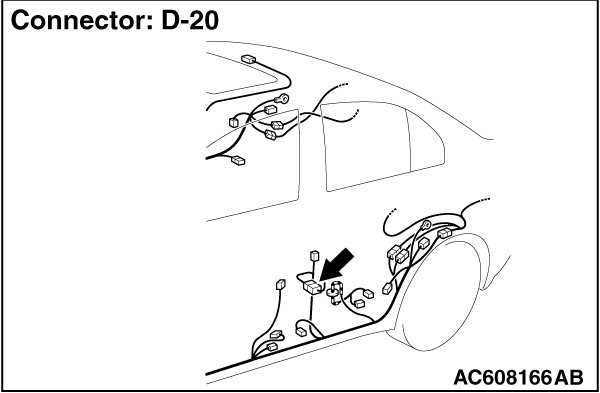 Connector: D-20

AC608166AB