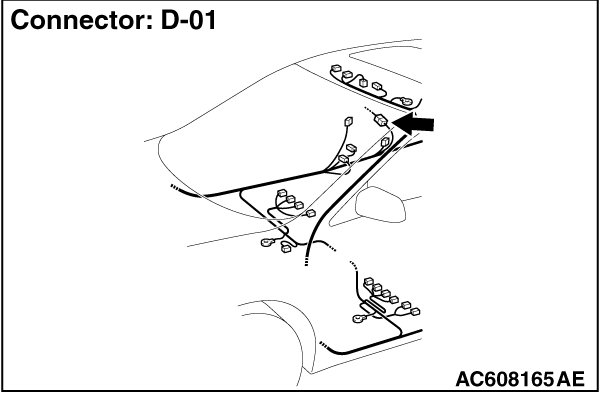 Connector: D-01

AC608165AE