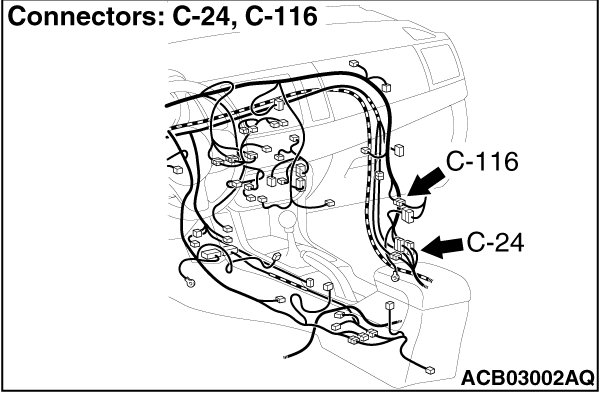 Connectors: C-24, C-116

C-116

C-24

ACB03002AQ