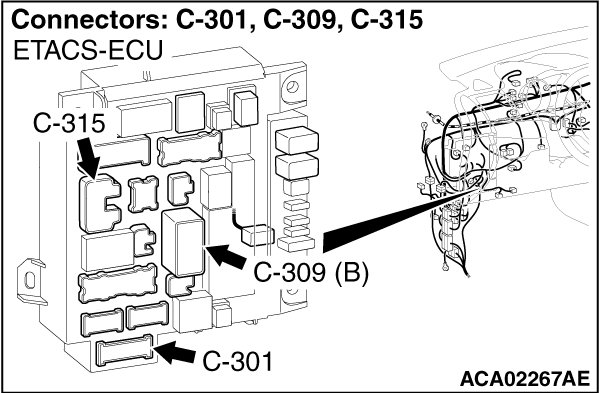 Connectors: C-301, C-309, C-315
ETACS-ECU
C-315
C-309 (B)
C-301
ACA02267AE