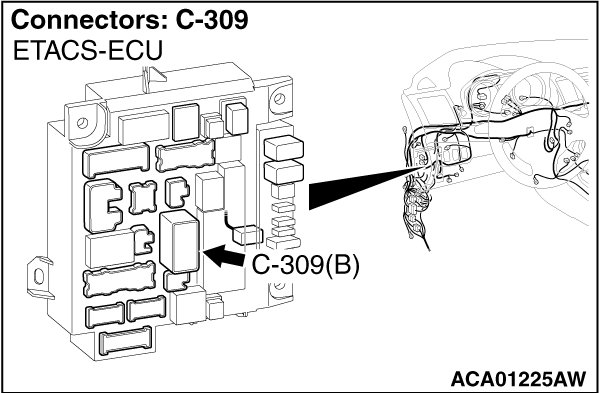 Connectors: C-309
ETACS-ECU

C-309(B)

ACA01225AW