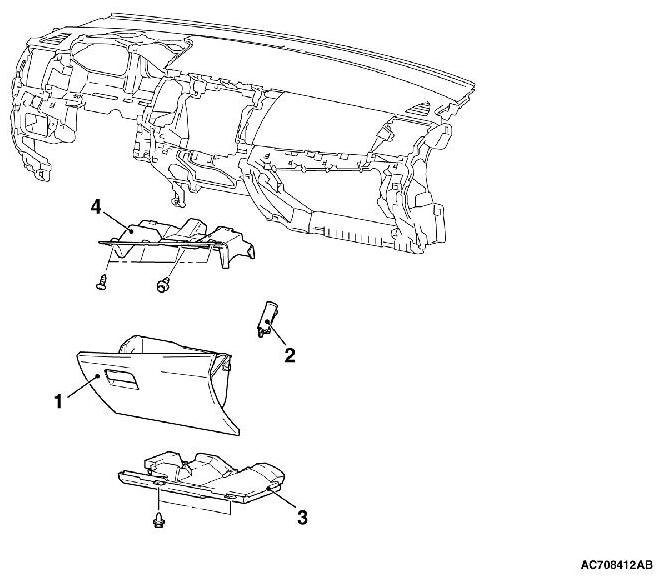 4

2

1

3

AC708412AB