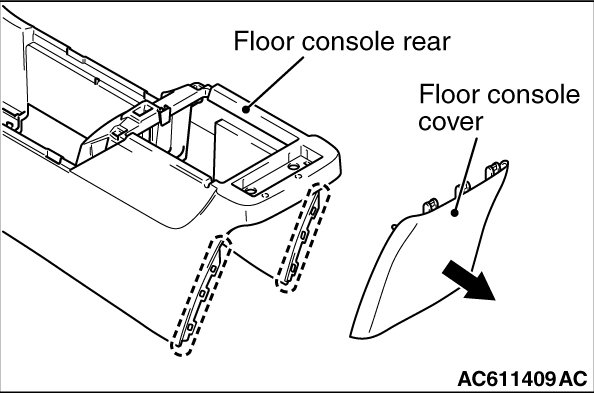 Floor console rear

Floor console cover

AC611409 AC