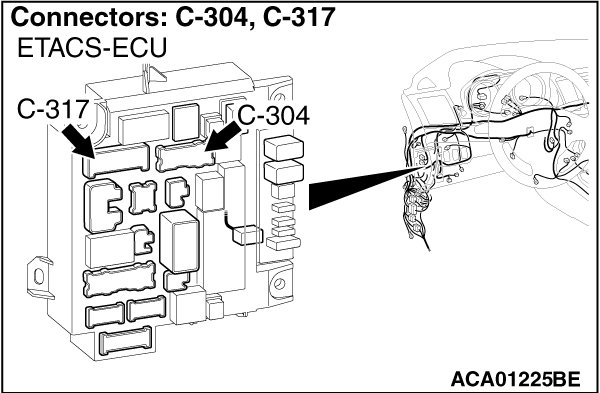 Connectors: C-304, C-317
ETACS-ECU

C-317

C-304

ACA01225BE