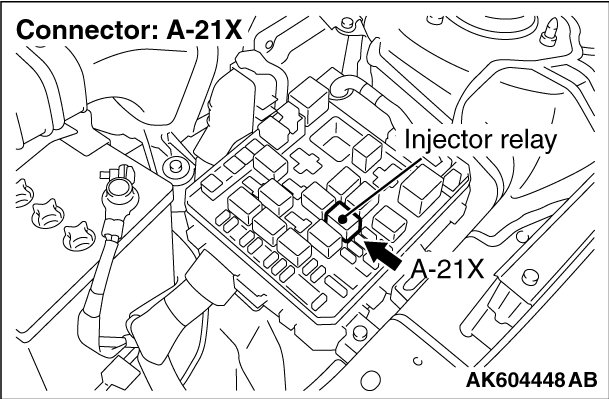 Connector: A-21X

Injector relay

A-21X

AK604448 AB