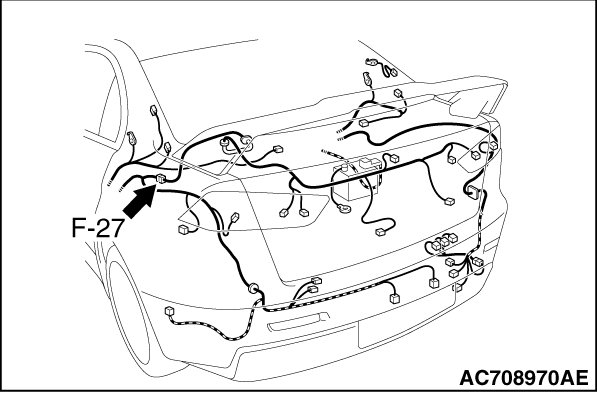 F-27

AC708970AE