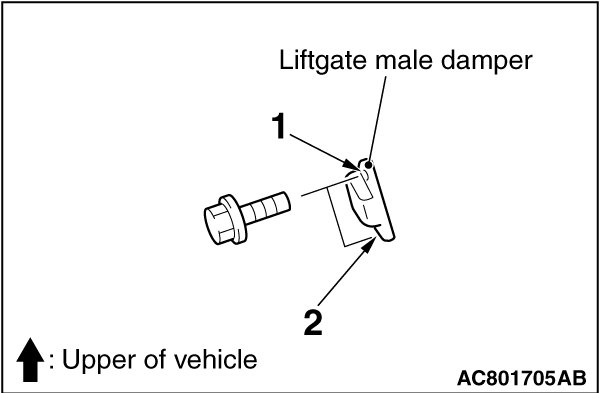 Liftgate male damper

1

2

: Upper of vehicle

AC801705AB