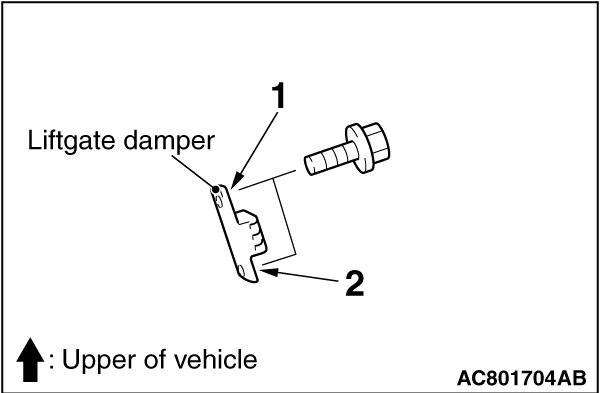 1
Liftgate damper
2
: Upper of vehicle
AC801704AB