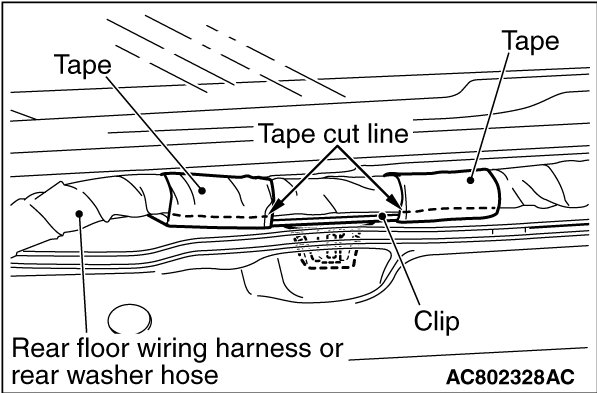 Tape

Tape

Tape cut line

Clip

Rear floor wiring harness or rear washer hose

AC802328AC