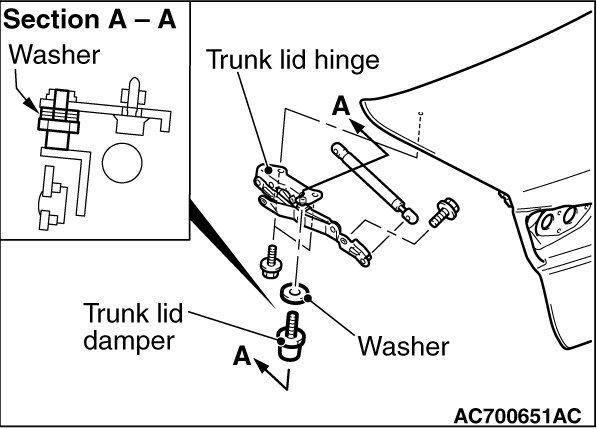 Section A – A
Washer

Trunk lid hinge
A

Trunk lid damper

Washer

A

AC700651AC