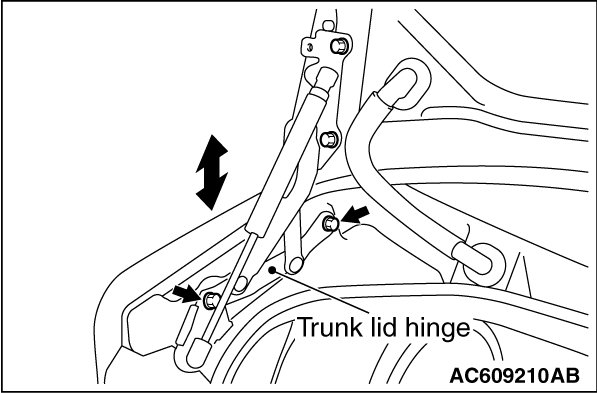 Trunk lid hinge

AC609210AB