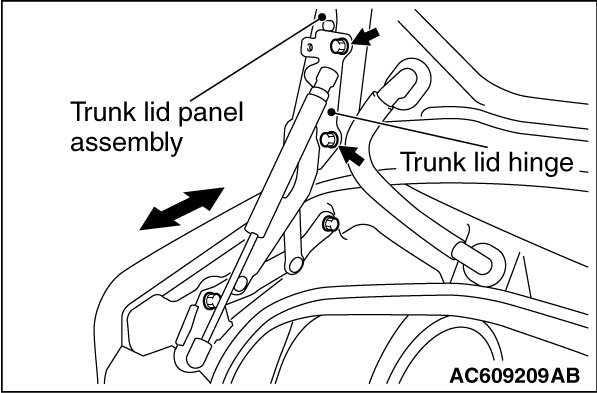 Trunk lid panel assembly

Trunk lid hinge

AC609209AB