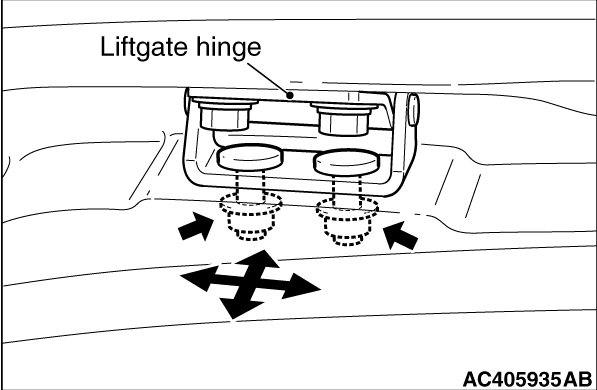 Liftgate hinge

AC405935AB