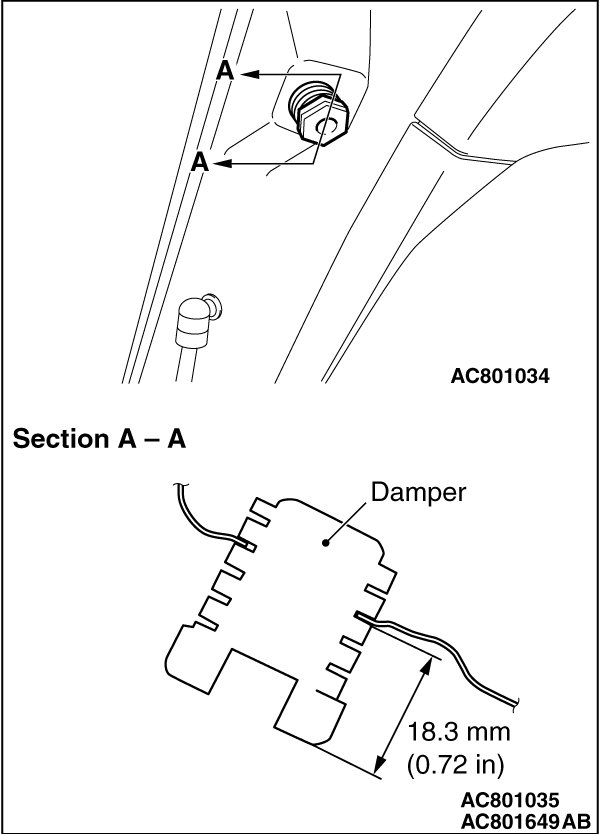 A

A

AC801034

Section A – A

Damper

18.3 mm
(0.72 in)

AC801035
AC801649AB