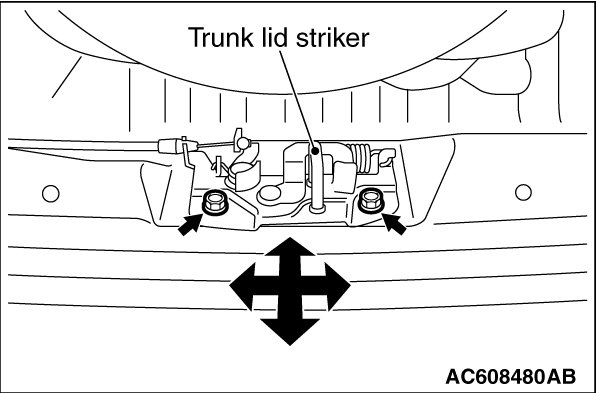 Trunk lid striker

AC608480AB