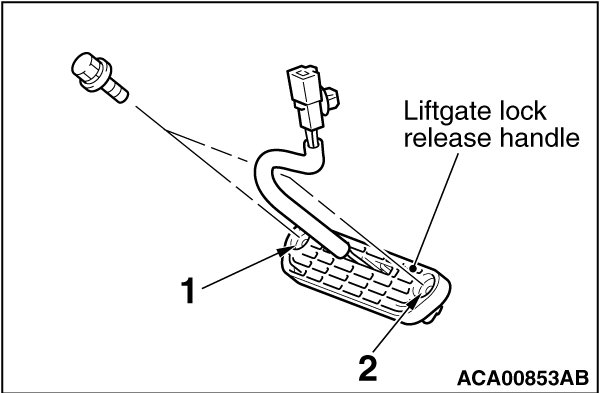 Liftgate lock release handle

1

2

ACA00853AB