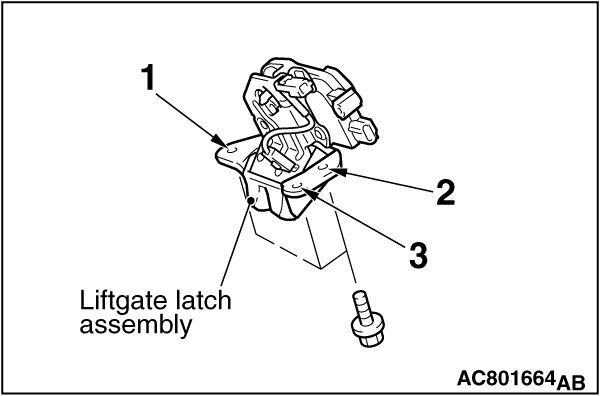 1

2

3

Liftgate latch assembly

AC801664AB