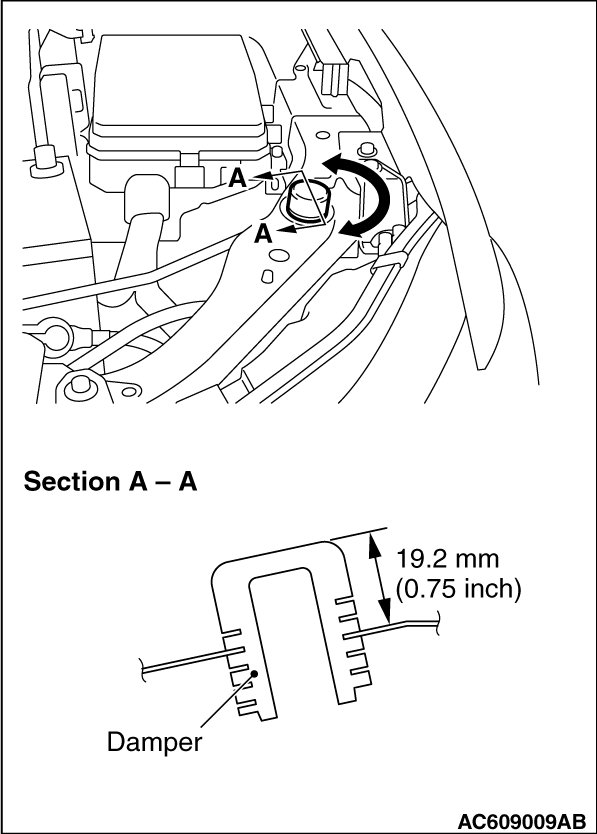 A
A

Section A – A

19.2 mm (0.75 inch)

Damper

AC609009AB