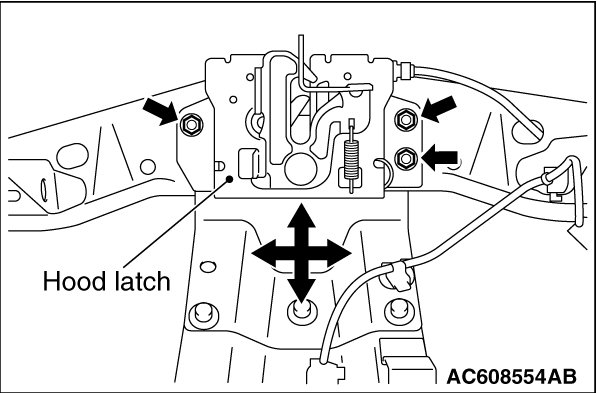 Hood latch

AC608554AB