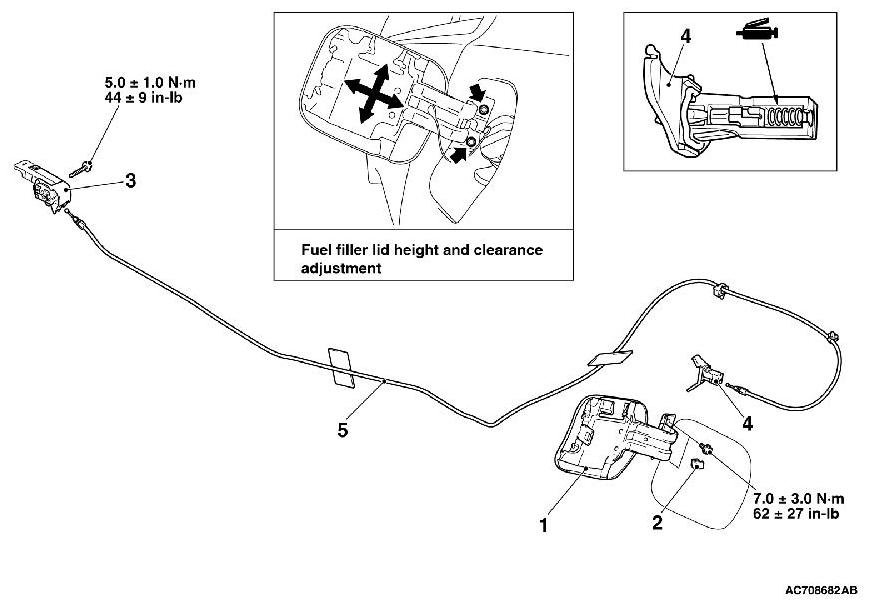 5.0 ± 1.0 N·m
44 ± 9 in-lb

3

Fuel filler lid height and clearance adjustment

4

5

4

1

2

7.0 ± 3.0 N·m
62 ± 27 in-lb

AC708682AB