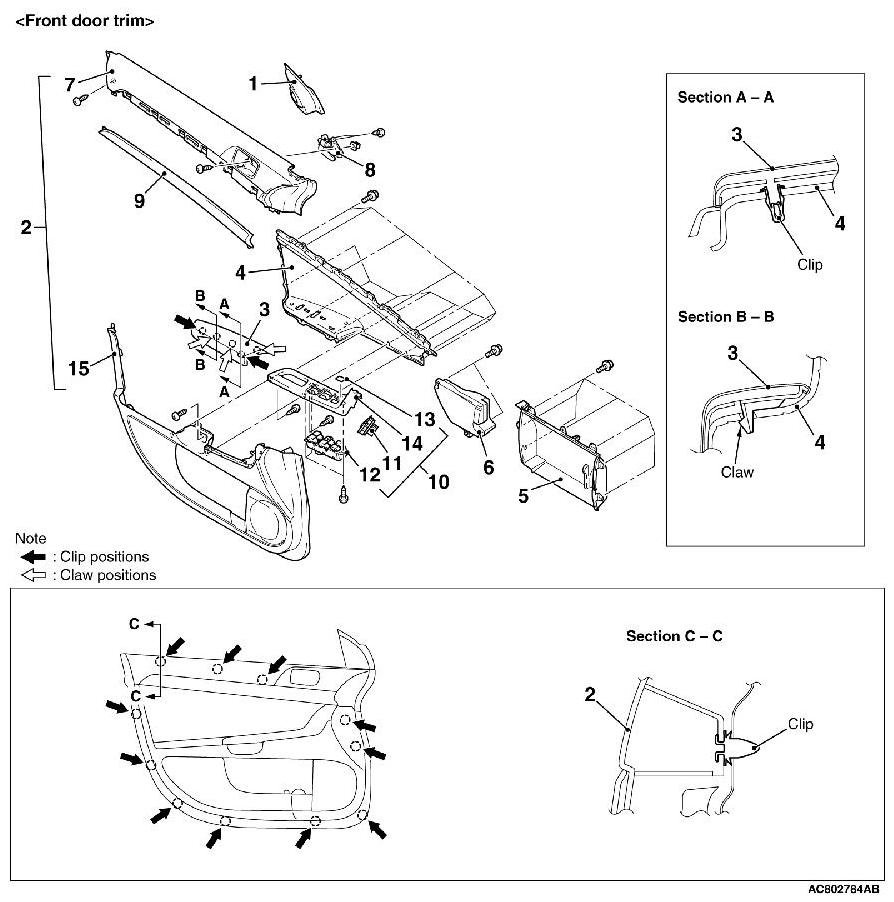 <Front door trim>

7
1
8
9
2
4
B
A
3
B
A
15
13
14
11
12
10
6
5

Section A – A
3
4
Clip

Section B – B
3
4
Claw

Note
: Clip positions
: Claw positions

C
C

Section C – C
2
Clip

AC802784AB