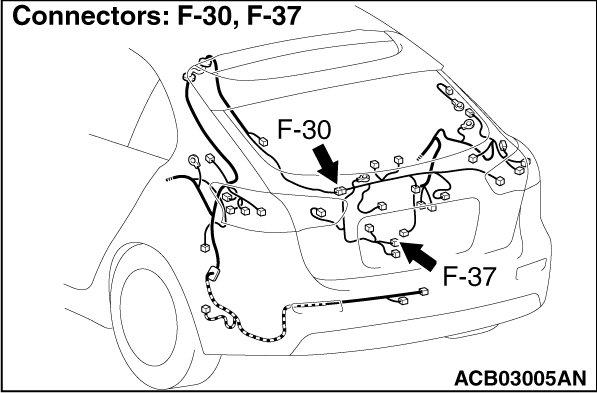 Connectors: F-30, F-37

F-30

F-37

ACB03005AN