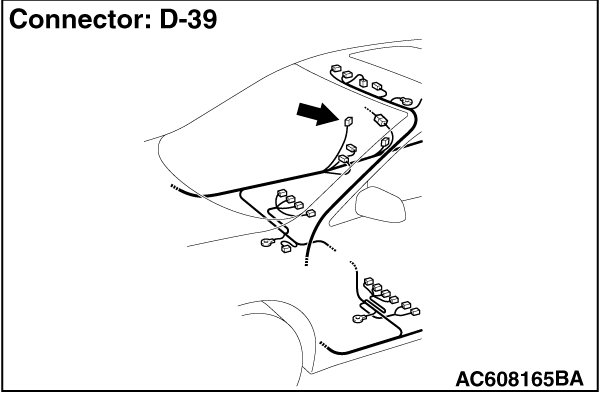 Connector: D-39

AC608165BA