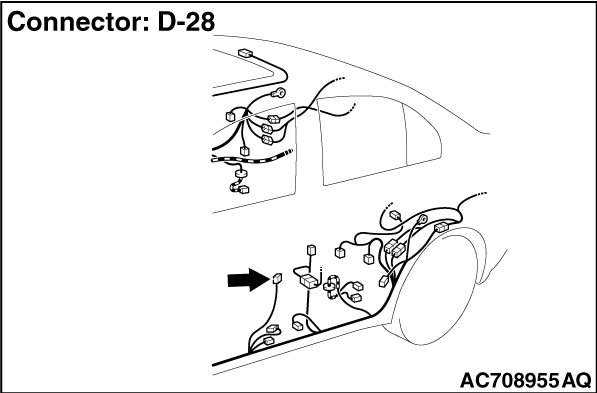 Connector: D-28

AC708955AQ