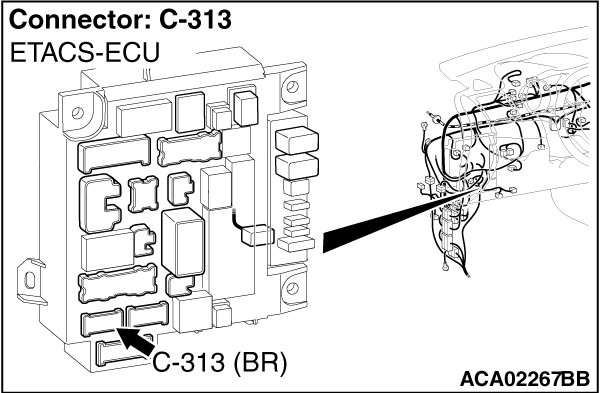 Connector: C-313
ETACS-ECU

C-313 (BR)

ACA02267BB