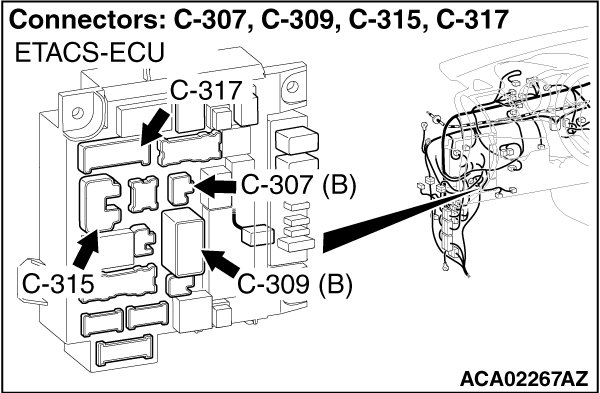 Connectors: C-307, C-309, C-315, C-317

ETACS-ECU

C-317

C-307 (B)

C-315

C-309 (B)

ACA02267AZ