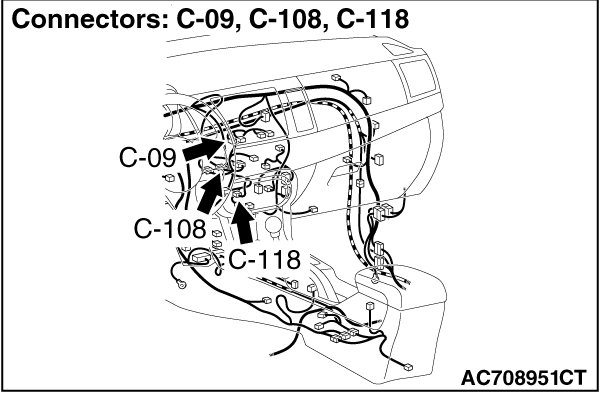 Connectors: C-09, C-108, C-118

C-09

C-108

C-118

AC708951CT