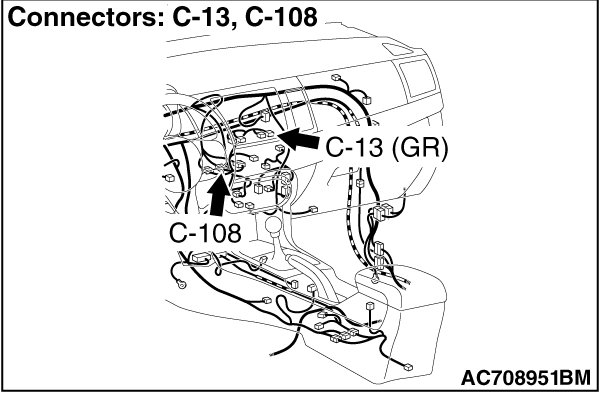 Connectors: C-13, C-108

C-13 (GR)

C-108

AC708951BM