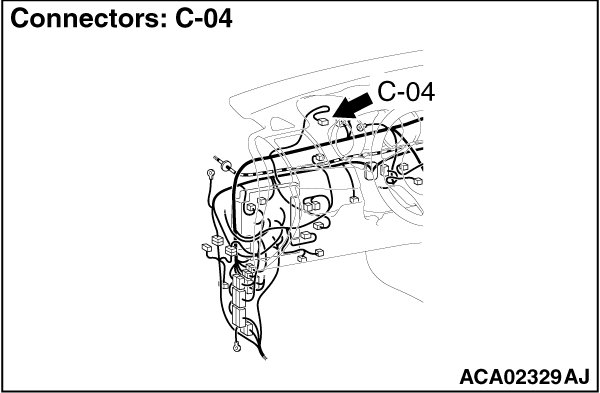 Connectors: C-04

C-04

ACA02329 AJ