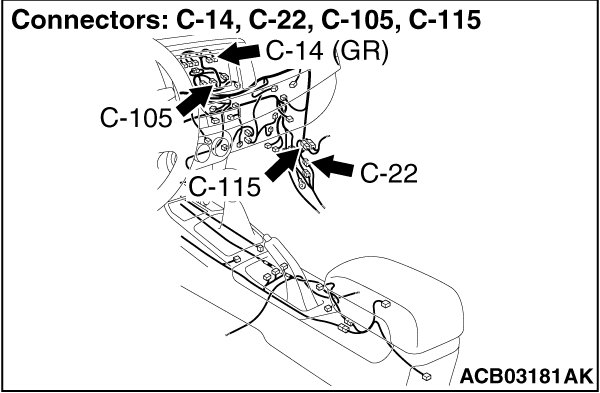 Connectors: C-14, C-22, C-105, C-115

C-14 (GR)

C-105

C-115

C-22

ACB03181AK