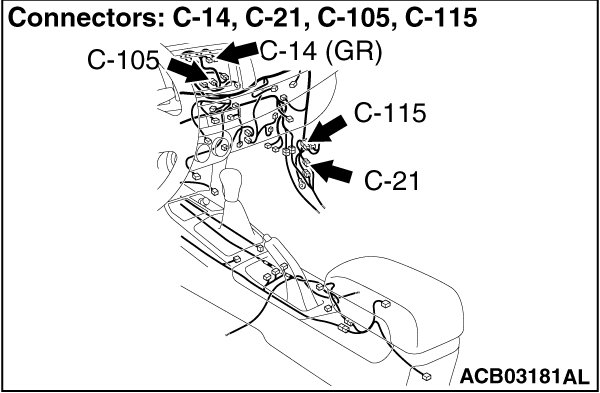 Connectors: C-14, C-21, C-105, C-115

C-105

C-14 (GR)

C-115

C-21

ACB03181AL