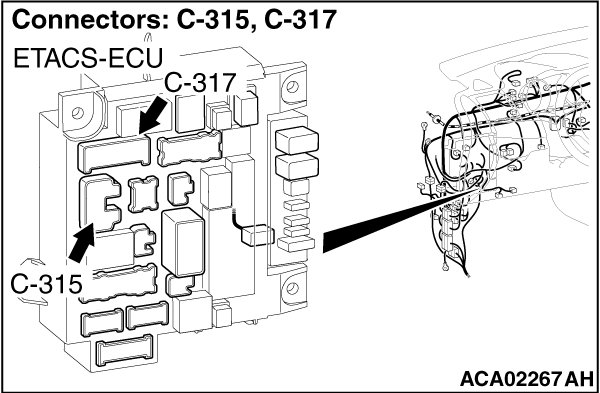 Connectors: C-315, C-317

ETACS-ECU

C-317

C-315

ACA02267AH