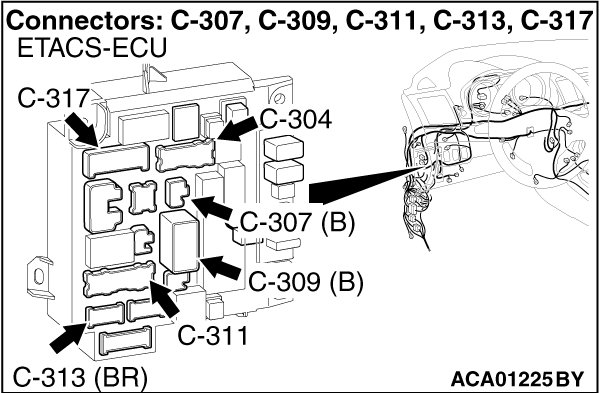 Connectors: C-307, C-309, C-311, C-313, C-317
ETACS-ECU

C-317
C-304
C-307 (B)
C-309 (B)
C-311
C-313 (BR)

ACA01225BY