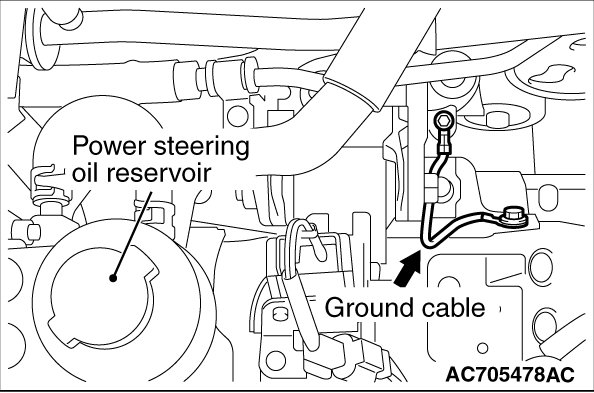 Power steering oil reservoir

Ground cable

AC705478AC