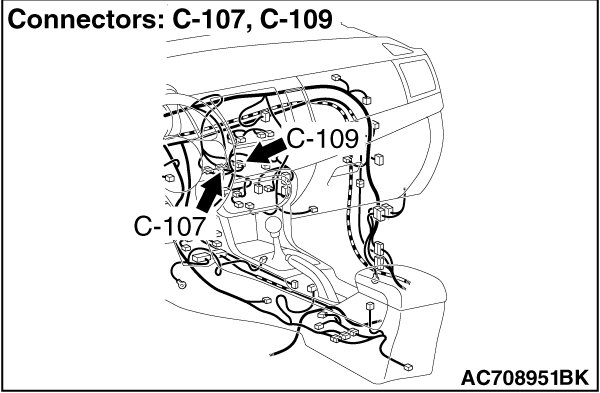 Connectors: C-107, C-109

C-109

C-107

AC708951BK