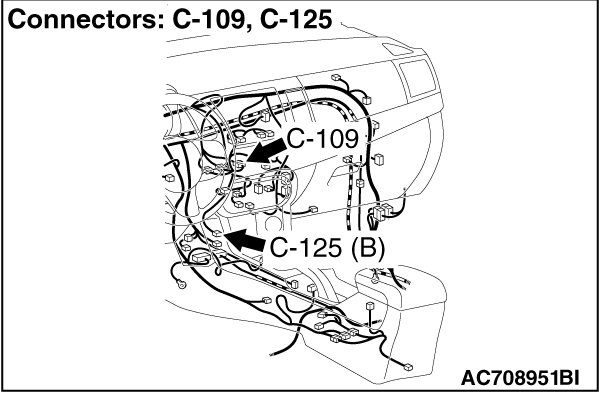 Connectors: C-109, C-125

C-109

C-125 (B)

AC708951BI