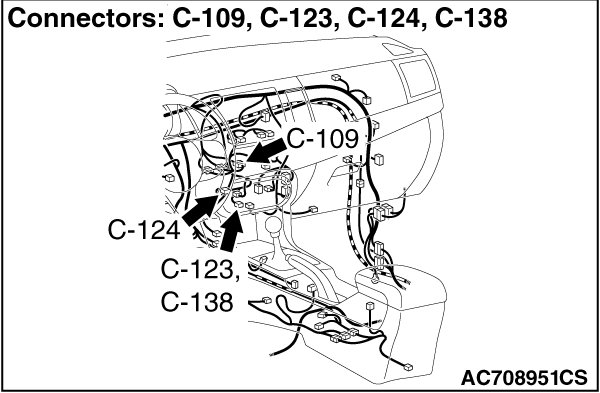 Connectors: C-109, C-123, C-124, C-138

C-109

C-124

C-123,
C-138

AC708951CS