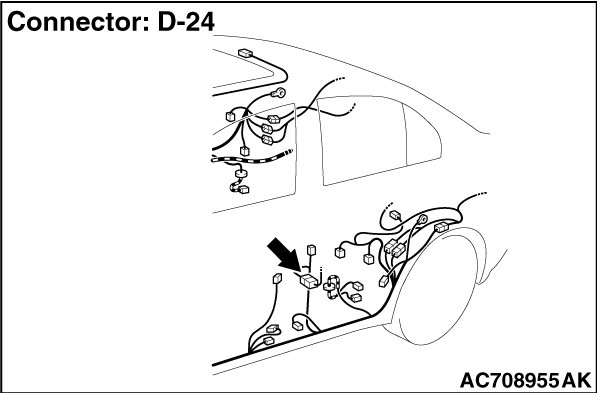 Connector: D-24

AC708955AK