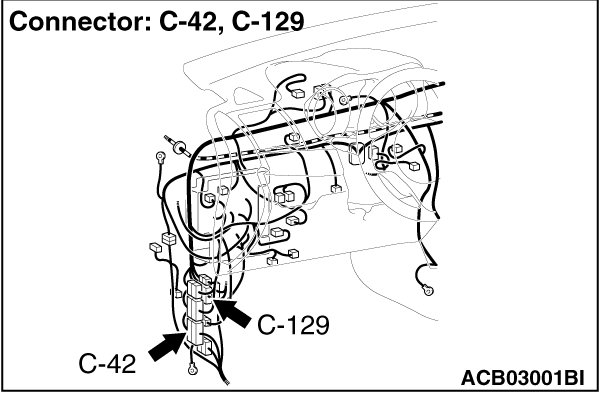 Connector: C-42, C-129

C-129

C-42

ACB03001BI