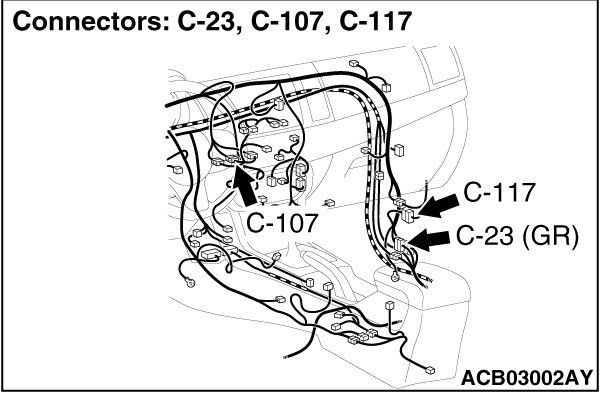 Connectors: C-23, C-107, C-117

C-117

C-107

C-23 (GR)

ACB03002AY