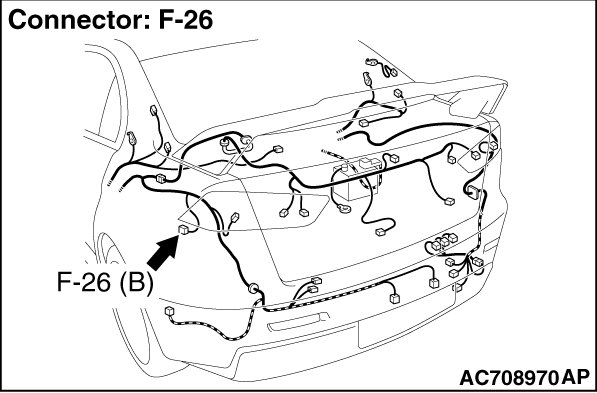 Connector: F-26

F-26 (B)

AC708970AP