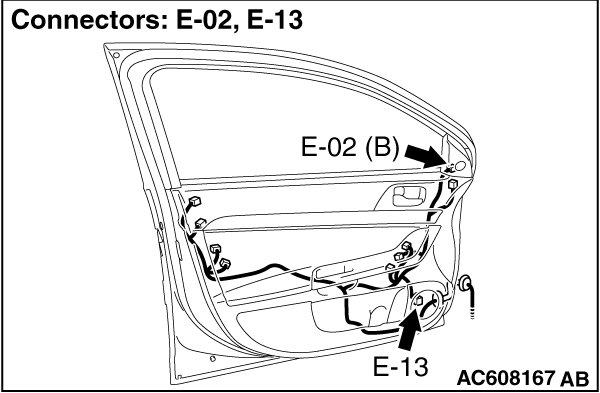 Connectors: E-02, E-13

E-02 (B)

E-13

AC608167 AB